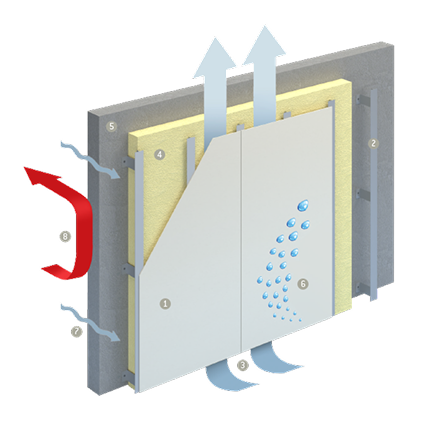 5
4
2
8
6
1
7
3